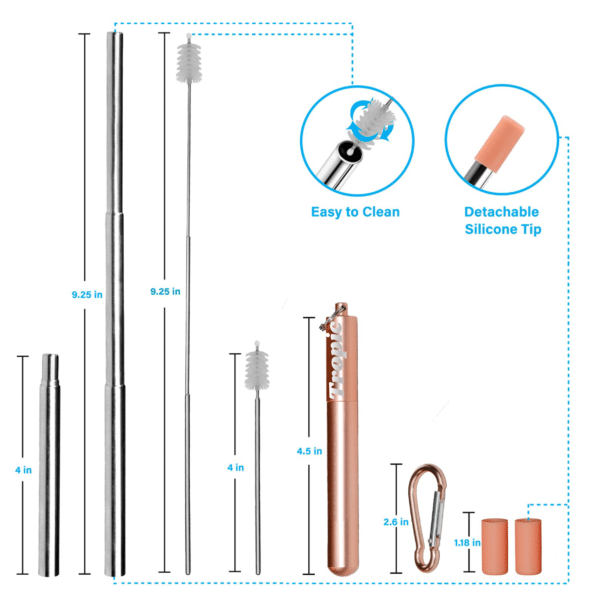 Easy to Clean

Detachable Silicone Tip

9.25 in

9.25 in

4 in

4 in

4.5 in

Tropic

2.6 in

1.18 in