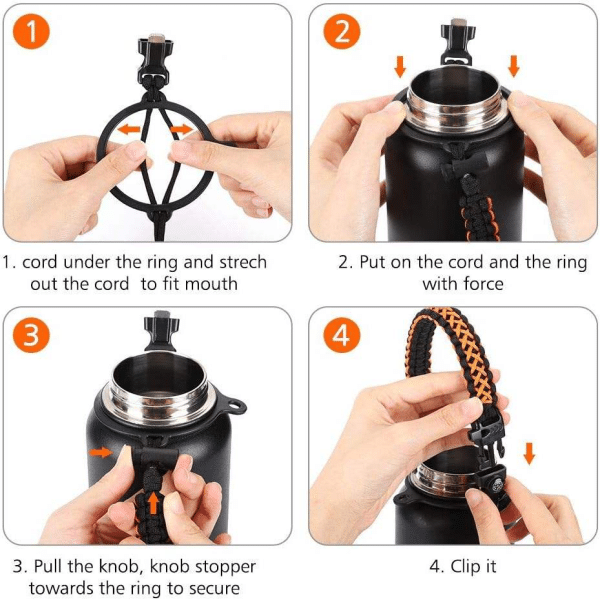 1

1. cord under the ring and strech out the cord to fit mouth

2

2. Put on the cord and the ring with force

3

3. Pull the knob, knob stopper towards the ring to secure

4

4. Clip it